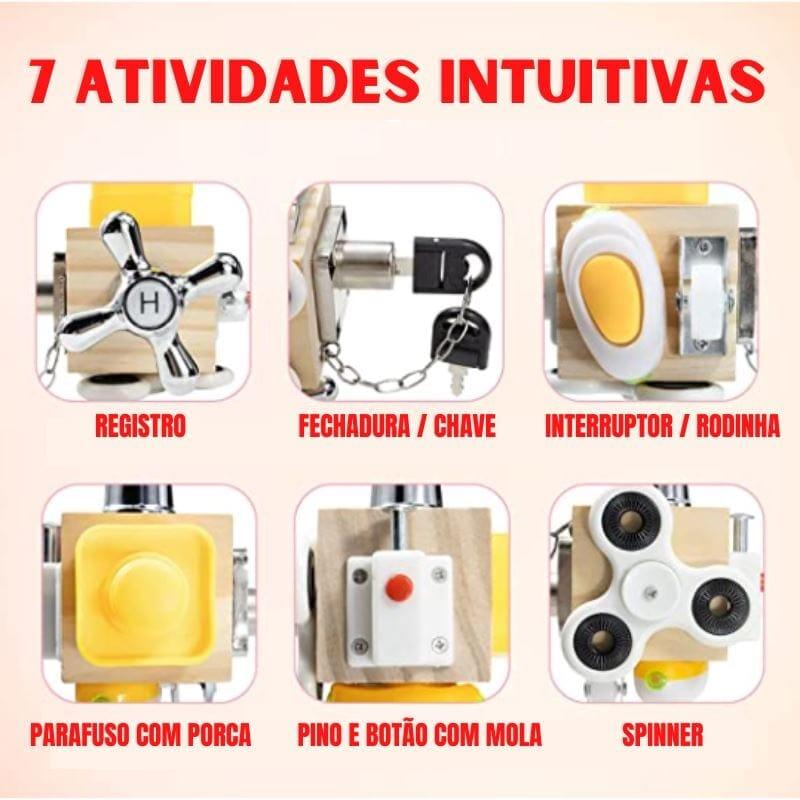 7 ATIVIDADES INTUITIVAS

H

REGISTRO

FECHADURA / CHAVE

INTERRUPTOR / RODINHA

PARAFUSO COM PORCA

PINO E BOTÃO COM MOLA

SPINNER